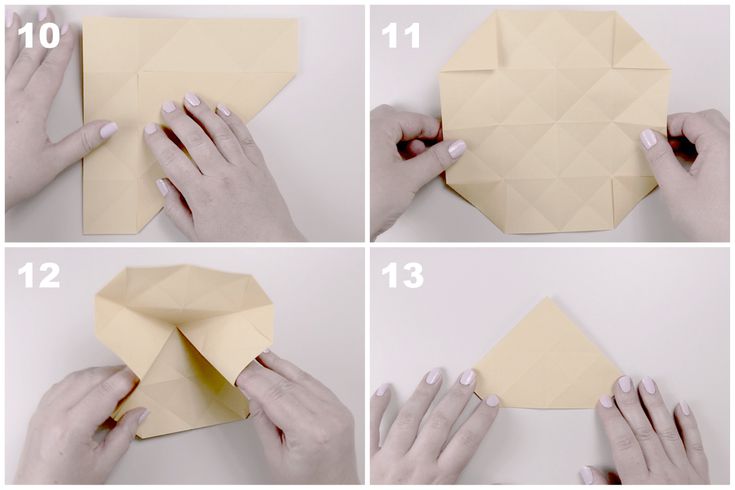 10

11

12

13