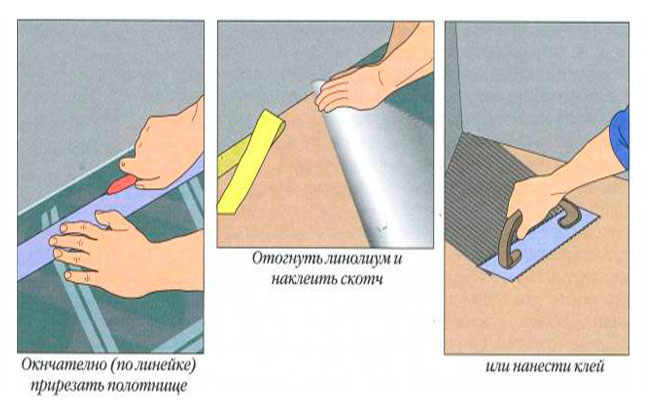 Окнчательно (по линейке) прирезать полотнище

Отогнуть линолиум и наклеить скотч

или нанести клей